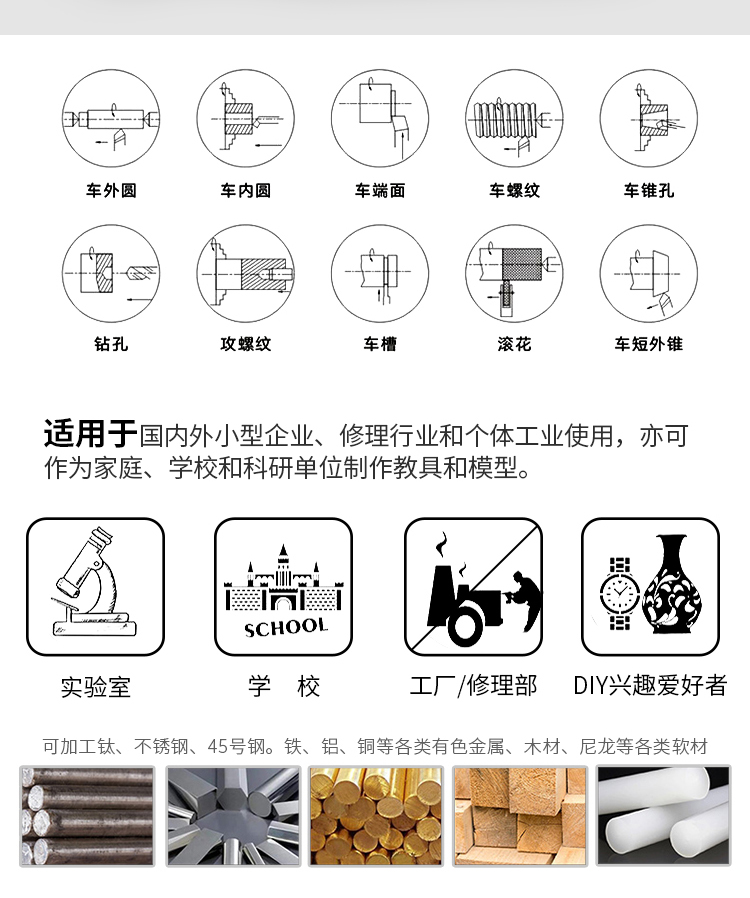 车外圆 车内圆 车端面 车螺纹 车锥孔

钻孔 攻螺纹 车槽 滚花 车短外锥

适用于国内外小型企业、修理行业和个体工业使用，亦可作为家庭、学校和科研单位制作教具和模型。

SCHOOL

实验室 学 校 工厂/修理部 DIY兴趣爱好者

可加工钛、不锈钢、45号钢。铁、铝、铜等各类有色金属、木材、尼龙等各类软材